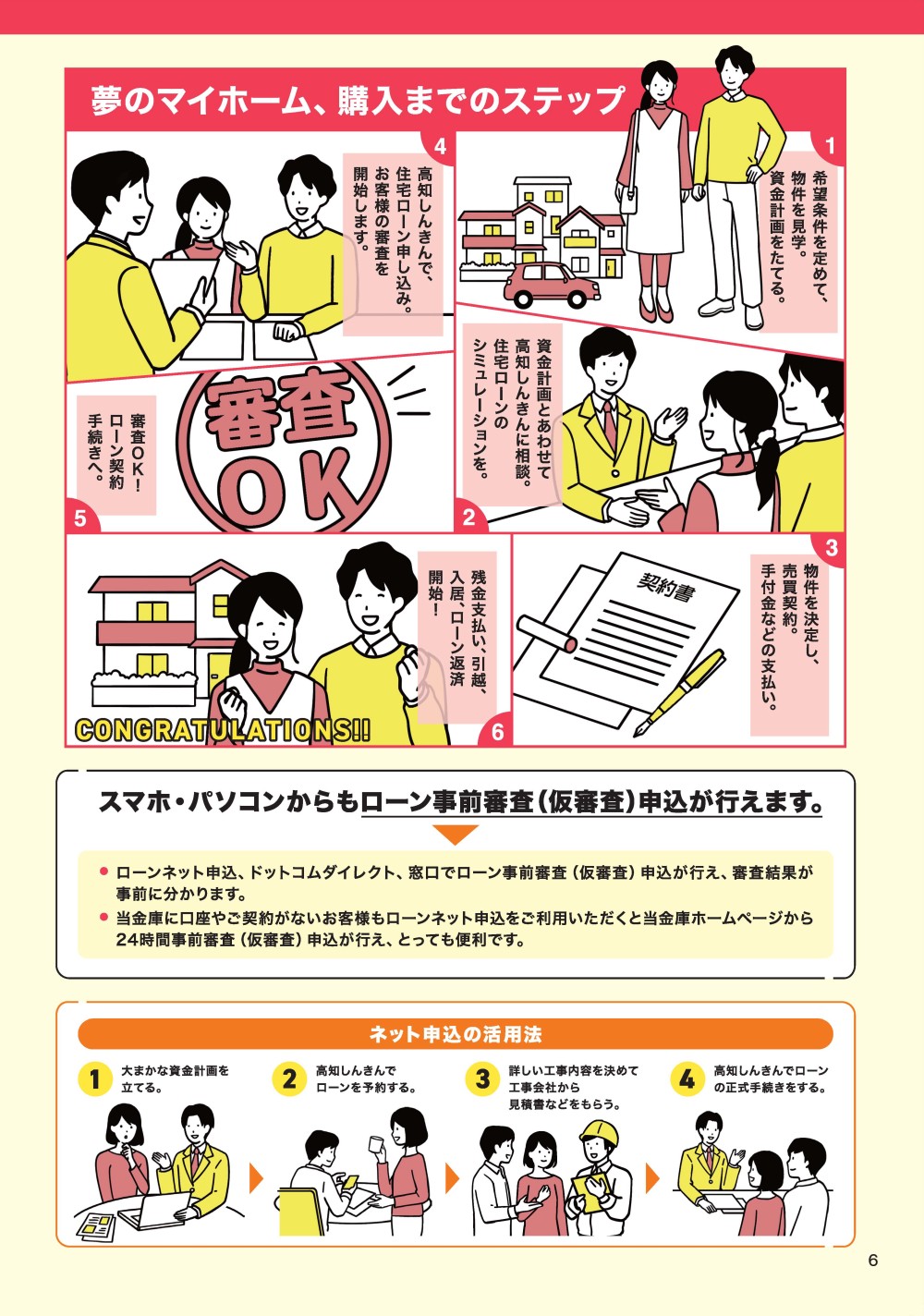 夢のマイホーム、購入までのステップ

1
希望条件を定めて、物件を見学。資金計画をたてる。

2
資金計画とあわせて高知しんきんに相談。住宅ローンのシミュレーションを。

3
物件を決定し、売買契約。手付金などの支払い。

契約書

4
高知しんきんで、住宅ローン申し込み。お客様の審査を開始します。

5
審査OK！ローン契約手続きへ。

審査OK

6
残金支払い、引越、入居、ローン返済開始！

CONGRATULATIONS!!

スマホ・パソコンからもローン事前審査（仮審査）申込が行えます。

● ローンネット申込、ドットコムダイレクト、窓口でローン事前審査（仮審査）申込が行え、審査結果が事前に分かります。
● 当金庫に口座やご契約がないお客様もローンネット申込をご利用いただくと当金庫ホームページから24時間事前審査（仮審査）申込が行え、とっても便利です。

ネット申込の活用法

1 大まかな資金計画を立てる。

2 高知しんきんでローンを予約する。

3 詳しい工事内容を決めて工事会社から見積書などをもらう。

4 高知しんきんでローンの正式手続きをする。

6