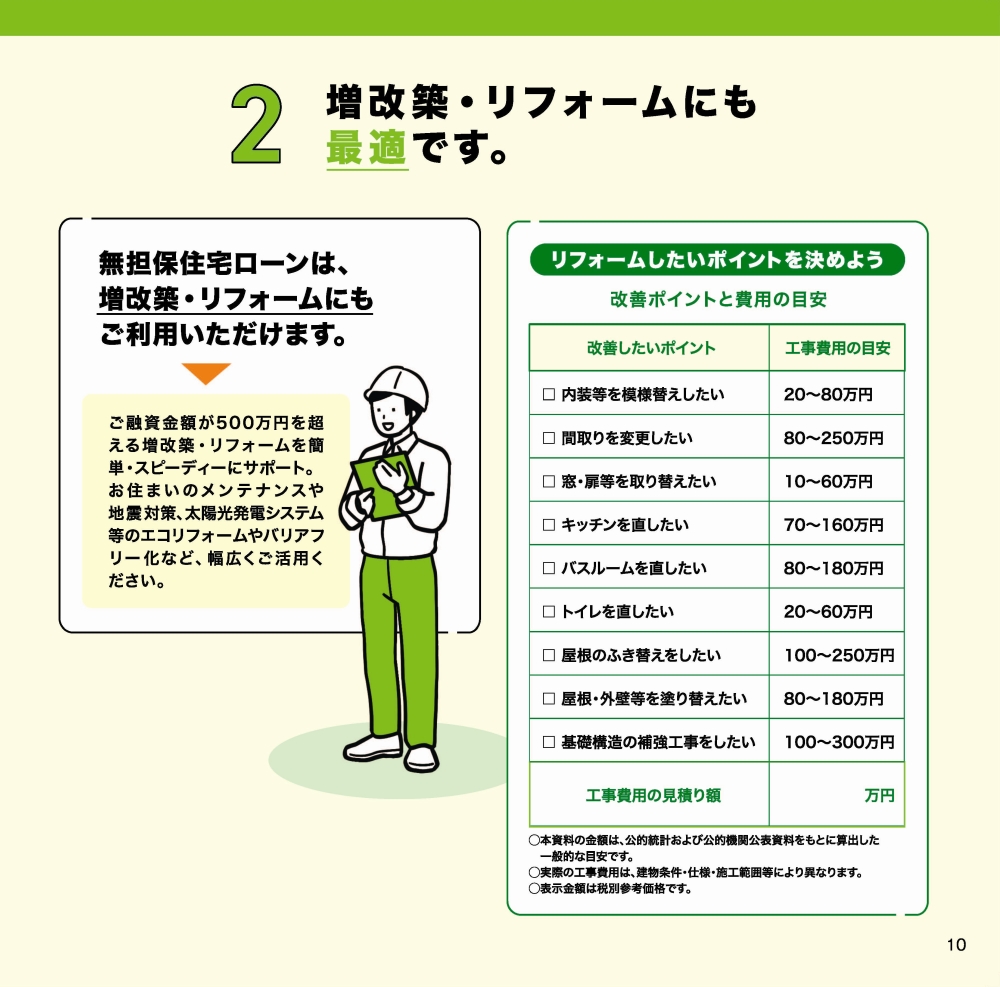 2 増改築・リフォームにも最適です。

無担保住宅ローンは、増改築・リフォームにもご利用いただけます。

ご融資金額が500万円を超える増改築・リフォームを簡単・スピーディーにサポート。お住まいのメンテナンスや地震対策、太陽光発電システム等のエコリフォームやバリアフリー化など、幅広くご活用ください。

リフォームしたいポイントを決めよう

改善ポイントと費用の目安

| 改善したいポイント | 工事費用の目安 |
|---|---|
| □ 内装等を模様替えしたい | 20〜80万円 |
| □ 間取りを変更したい | 80〜250万円 |
| □ 窓・扉等を取り替えたい | 10〜60万円 |
| □ キッチンを直したい | 70〜160万円 |
| □ バスルームを直したい | 80〜180万円 |
| □ トイレを直したい | 20〜60万円 |
| □ 屋根のふき替えをしたい | 100〜250万円 |
| □ 屋根・外壁等を塗り替えたい | 80〜180万円 |
| □ 基礎構造の補強工事をしたい | 100〜300万円 |
| 工事費用の見積り額 | 万円 |

○本資料の金額は、公的統計および公的機関公表資料をもとに算出した一般的な目安です。
○実際の工事費用は、建物条件・仕様・施工範囲等により異なります。
○表示金額は税別参考価格です。

10