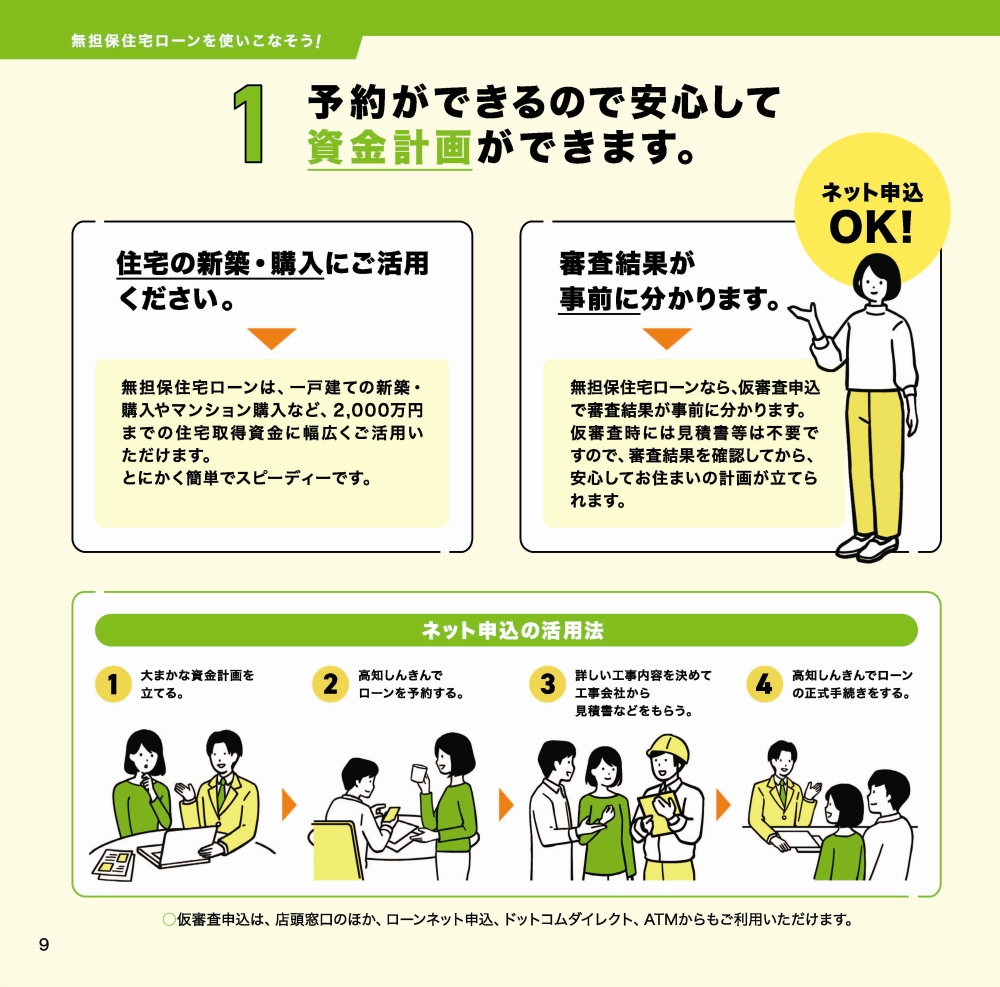 無担保住宅ローンを使いこなそう!

1 予約ができるので安心して資金計画ができます。

ネット申込 OK!

住宅の新築・購入にご活用ください。

無担保住宅ローンは、一戸建ての新築・購入やマンション購入など、2,000万円までの住宅取得資金に幅広くご活用いただけます。
とにかく簡単でスピーディーです。

審査結果が事前に分かります。

無担保住宅ローンなら、仮審査申込で審査結果が事前に分かります。仮審査時には見積書等は不要ですので、審査結果を確認してから、安心してお住まいの計画が立てられます。

ネット申込の活用法

1 大まかな資金計画を立てる。

2 高知しんきんでローンを予約する。

3 詳しい工事内容を決めて工事会社から見積書などをもらう。

4 高知しんきんでローンの正式手続きをする。

○仮審査申込は、店頭窓口のほか、ローンネット申込、ドットコムダイレクト、ATMからもご利用いただけます。

9