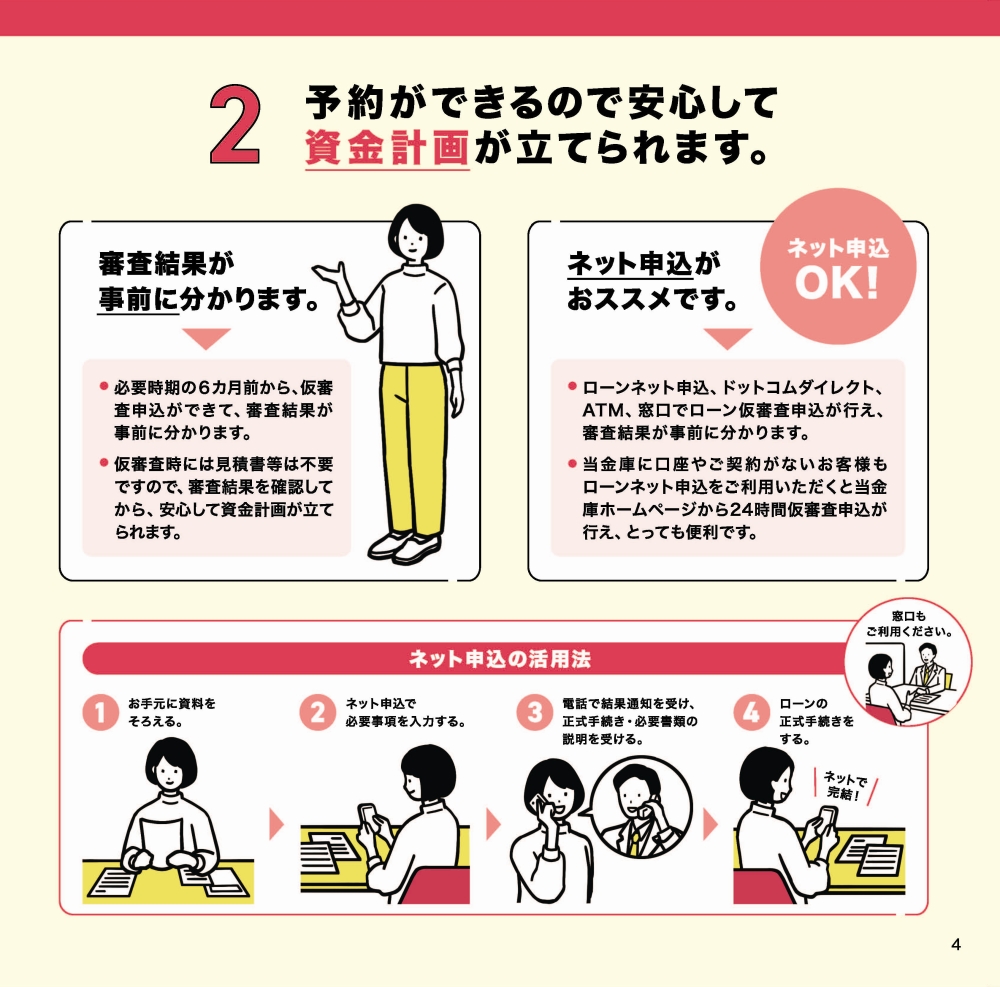 2 予約ができるので安心して資金計画が立てられます。

審査結果が事前に分かります。

● 必要時期の6カ月前から、仮審査申込ができて、審査結果が事前に分かります。

● 仮審査時には見積書等は不要ですので、審査結果を確認してから、安心して資金計画が立てられます。

ネット申込がおススメです。

ネット申込 OK!

● ローンネット申込、ドットコムダイレクト、ATM、窓口でローン仮審査申込が行え、審査結果が事前に分かります。

● 当金庫に口座やご契約がないお客様もローンネット申込をご利用いただくと当金庫ホームページから24時間仮審査申込が行え、とっても便利です。

窓口もご利用ください。

ネット申込の活用法

1 お手元に資料をそろえる。

2 ネット申込で必要事項を入力する。

3 電話で結果通知を受け、正式手続き・必要書類の説明を受ける。

4 ローンの正式手続きをする。

ネットで完結!

4