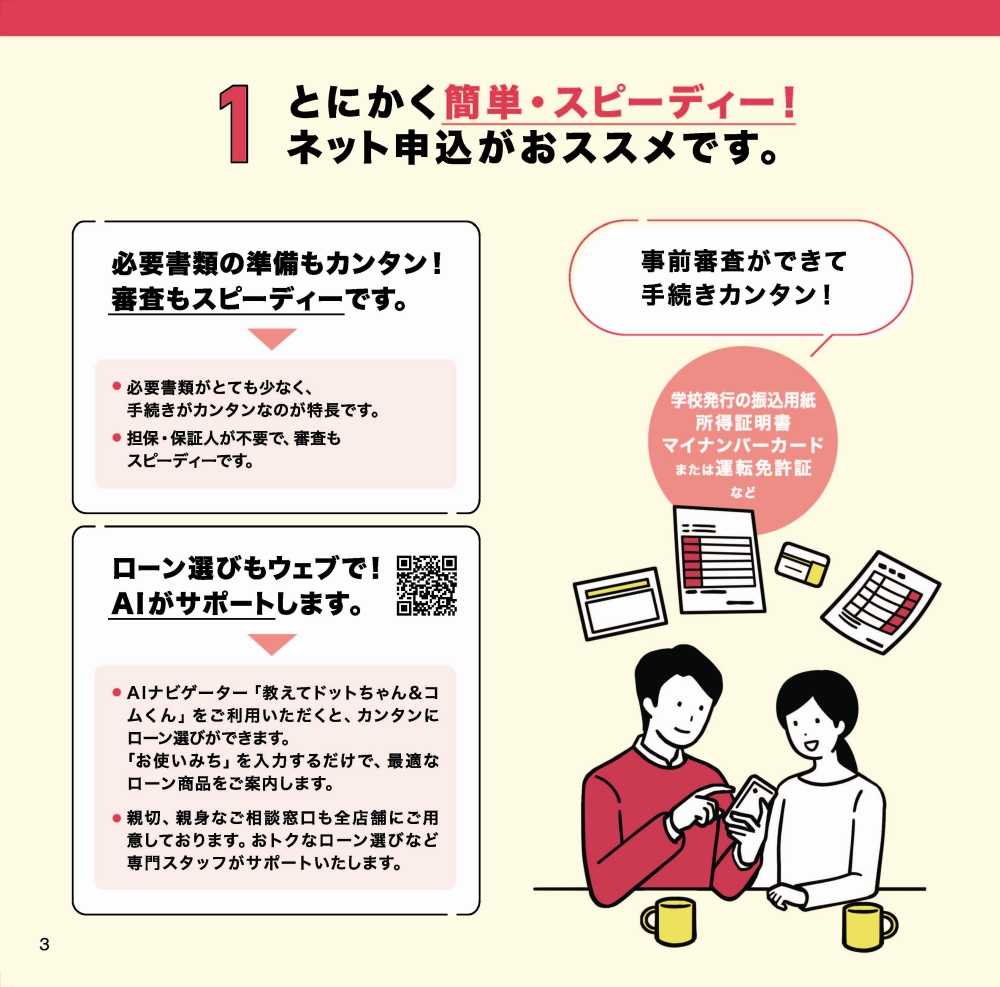 1 とにかく簡単・スピーディー！
ネット申込がおススメです。

必要書類の準備もカンタン！
審査もスピーディーです。

● 必要書類がとても少なく、手続きがカンタンなのが特長です。
● 担保・保証人が不要で、審査もスピーディーです。

ローン選びもウェブで！
AIがサポートします。

● AIナビゲーター「教えてドットちゃん＆コムくん」をご利用いただくと、カンタンにローン選びができます。
「お使いみち」を入力するだけで、最適なローン商品をご案内します。
● 親切、親身なご相談窓口も全店舗にご用意しております。おトクなローン選びなど専門スタッフがサポートいたします。

事前審査ができて
手続きカンタン！

学校発行の振込用紙
所得証明書
マイナンバーカード
または運転免許証
など

3