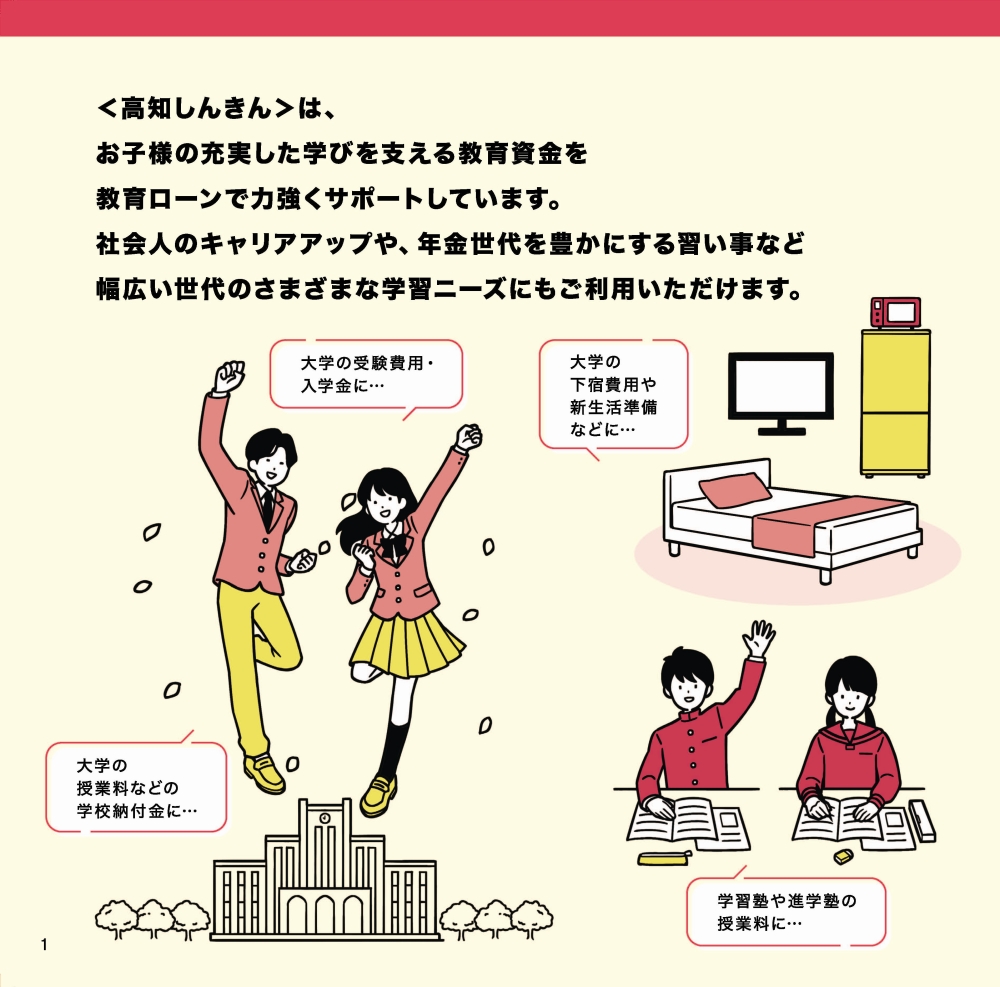 ＜高知しんきん＞は、
お子様の充実した学びを支える教育資金を
教育ローンで力強くサポートしています。
社会人のキャリアアップや、年金世代を豊かにする習い事など
幅広い世代のさまざまな学習ニーズにもご利用いただけます。

大学の受験費用・入学金に…

大学の下宿費用や新生活準備などに…

大学の授業料などの学校納付金に…

学習塾や進学塾の授業料に…

1