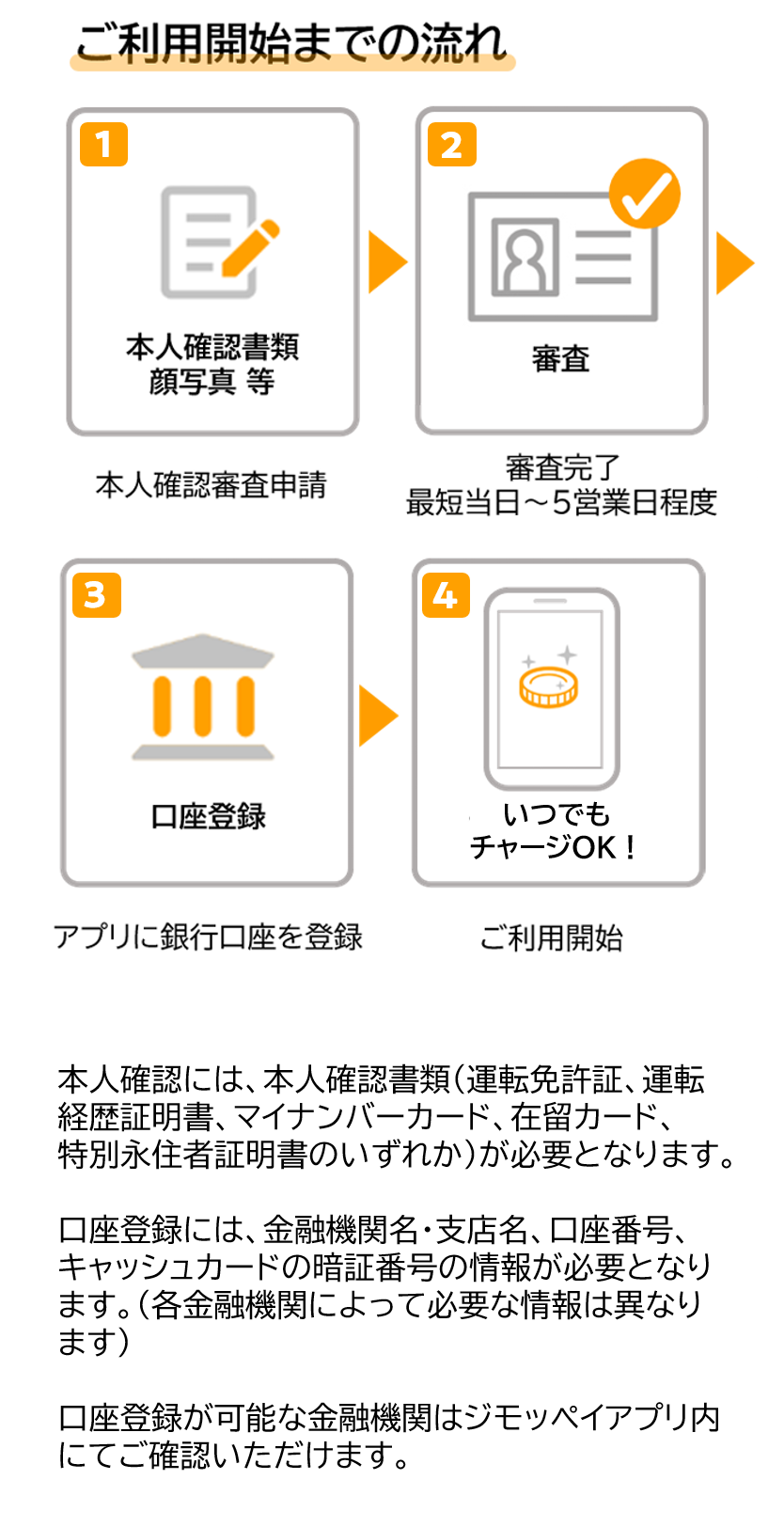 ご利用開始までの流れ

1
本人確認書類
顔写真 等

本人確認審査申請

2
審査

審査完了
最短当日～5営業日程度

3
口座登録

アプリに銀行口座を登録

4
いつでも
チャージOK！

ご利用開始

本人確認には、本人確認書類（運転免許証、運転経歴証明書、マイナンバーカード、在留カード、特別永住者証明書のいずれか）が必要となります。

口座登録には、金融機関名・支店名、口座番号、キャッシュカードの暗証番号の情報が必要となります。（各金融機関によって必要な情報は異なります）

口座登録が可能な金融機関はジモッペイアプリ内にてご確認いただけます。